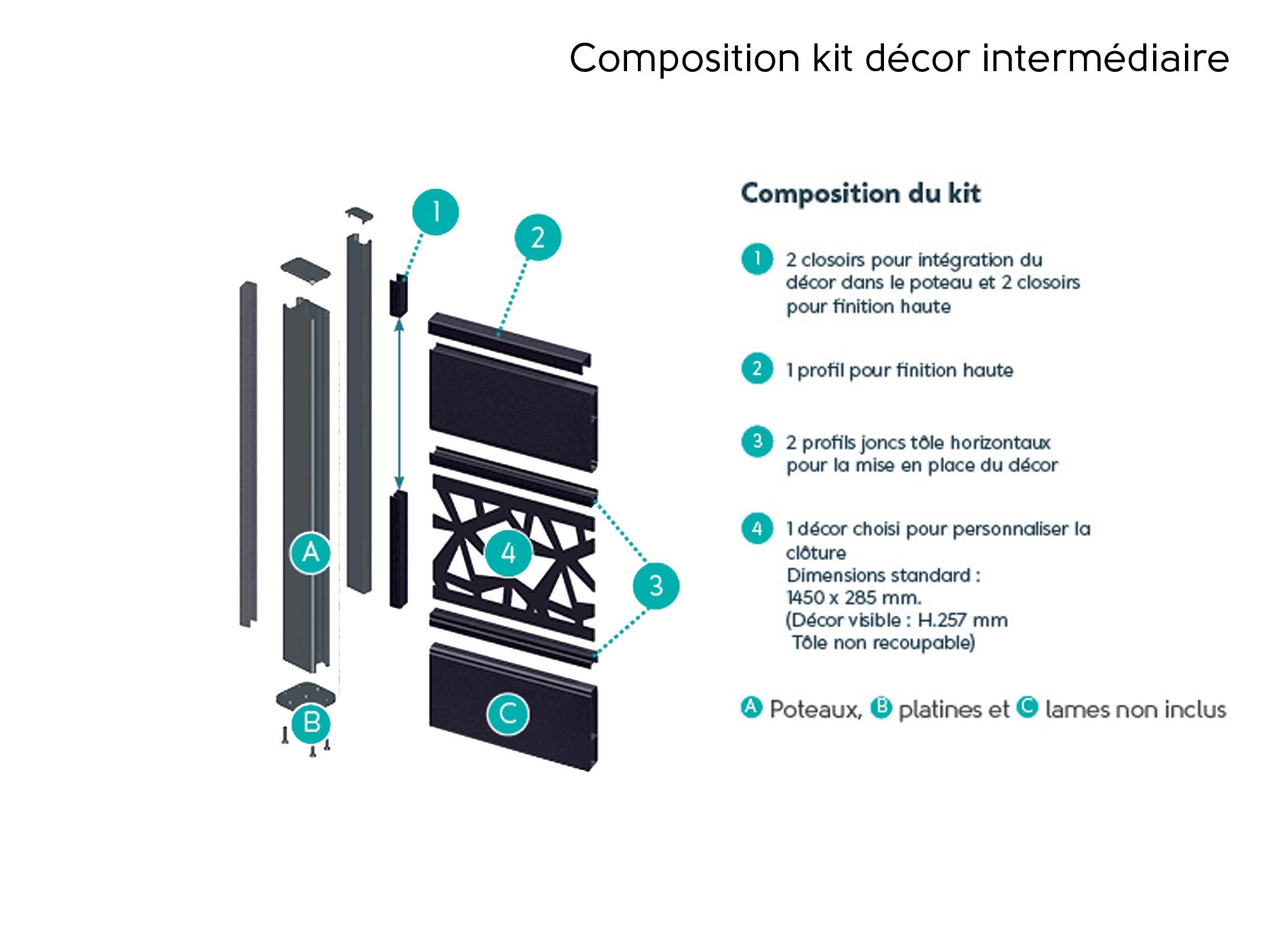 Composition kit décor intermédiaire

1

2

A

4

3

B

C

Composition du kit

1 2 closoirs pour intégration du décor dans le poteau et 2 closoirs pour finition haute

2 1 profil pour finition haute

3 2 profils joncs tôle horizontaux pour la mise en place du décor

4 1 décor choisi pour personnaliser la clôture
Dimensions standard :
1450 x 285 mm.
(Décor visible : H.257 mm
Tôle non recoupable)

A Poteaux, B platines et C lames non inclus