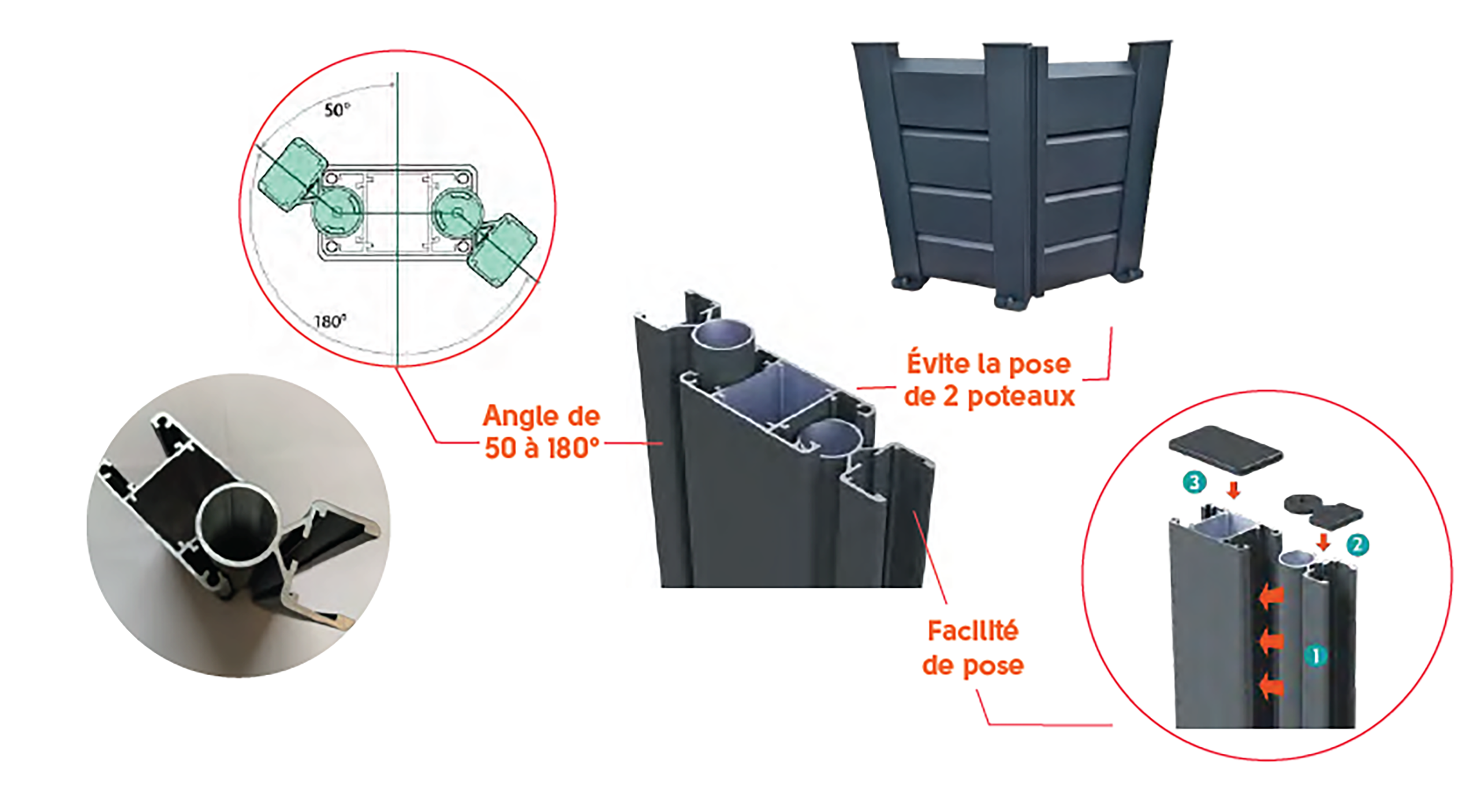 50°

180°

Angle de 50 à 180°

Évite la pose de 2 poteaux

Facilité de pose

3

2

1